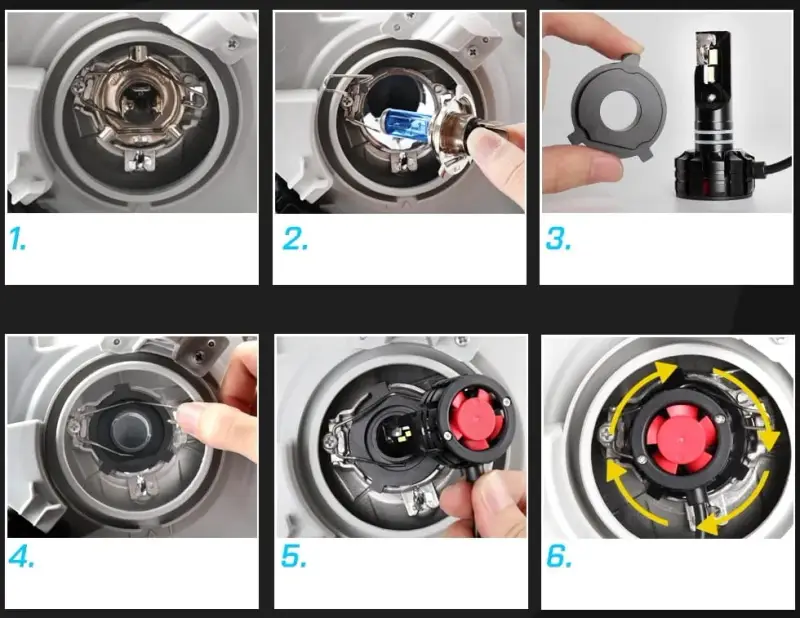 1.

2.

3.

4.

5.

6.