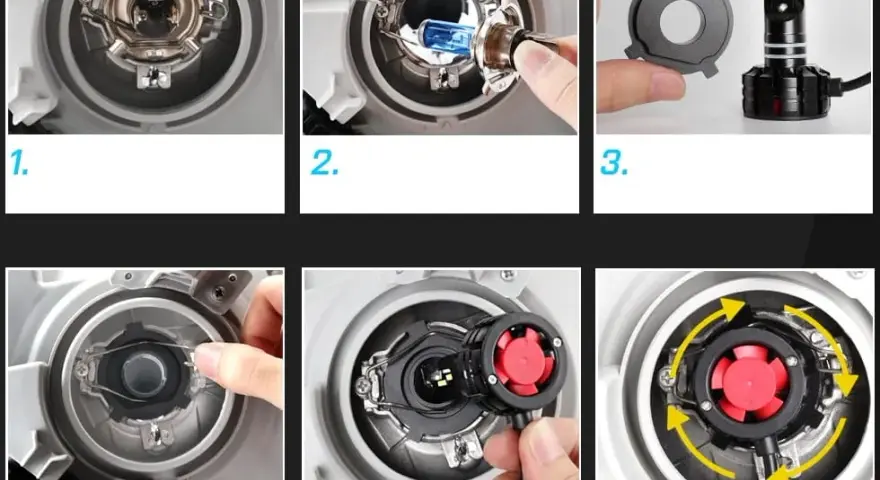 1.

2.

3.